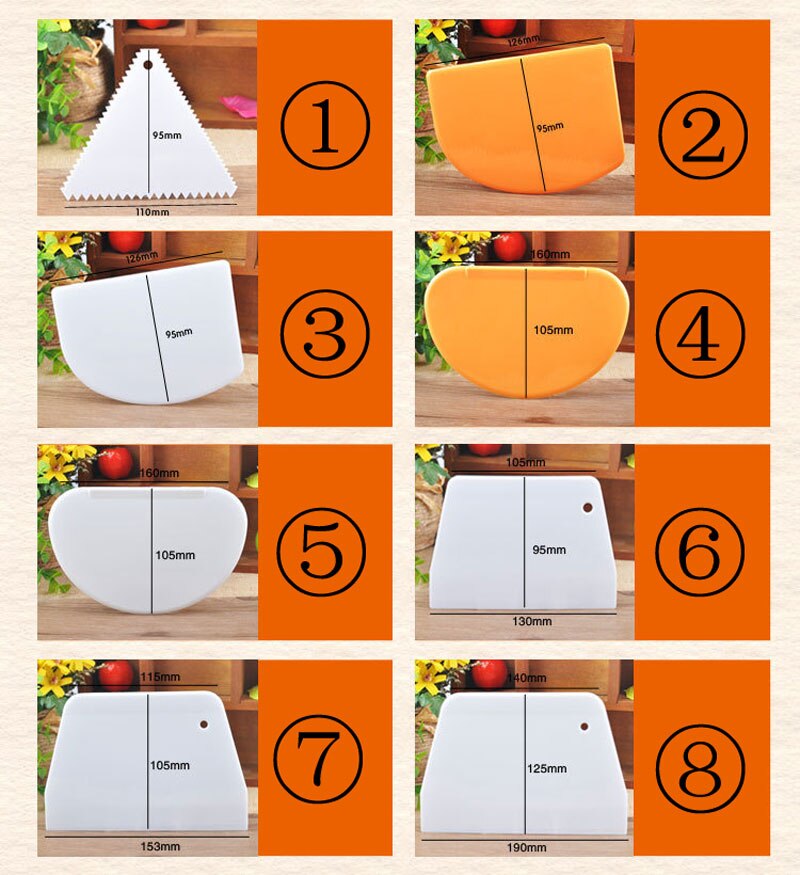 95mm
110mm
①

126mm
95mm
②

126mm
95mm
③

160mm
105mm
④

160mm
105mm
⑤

105mm
95mm
130mm
⑥

115mm
105mm
153mm
⑦

140mm
125mm
190mm
⑧